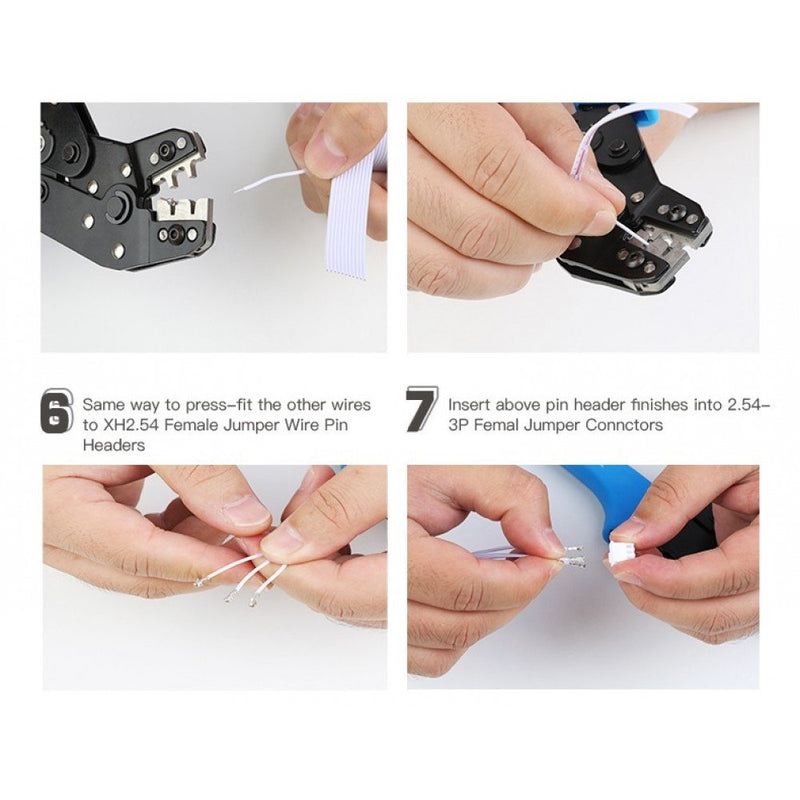 6 Same way to press-fit the other wires to XH2.54 Female Jumper Wire Pin Headers

7 Insert above pin header finishes into 2.54-3P Femal Jumper Connctors