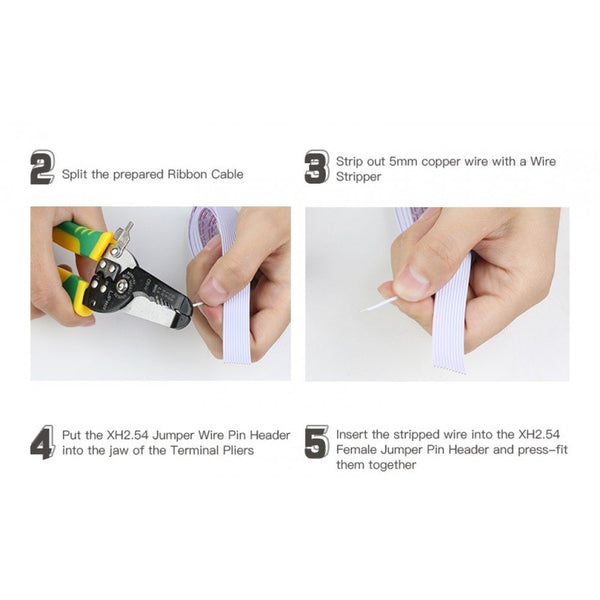 2 Split the prepared Ribbon Cable

3 Strip out 5mm copper wire with a Wire Stripper

4 Put the XH2.54 Jumper Wire Pin Header into the jaw of the Terminal Pliers

5 Insert the stripped wire into the XH2.54 Female Jumper Pin Header and press-fit them together