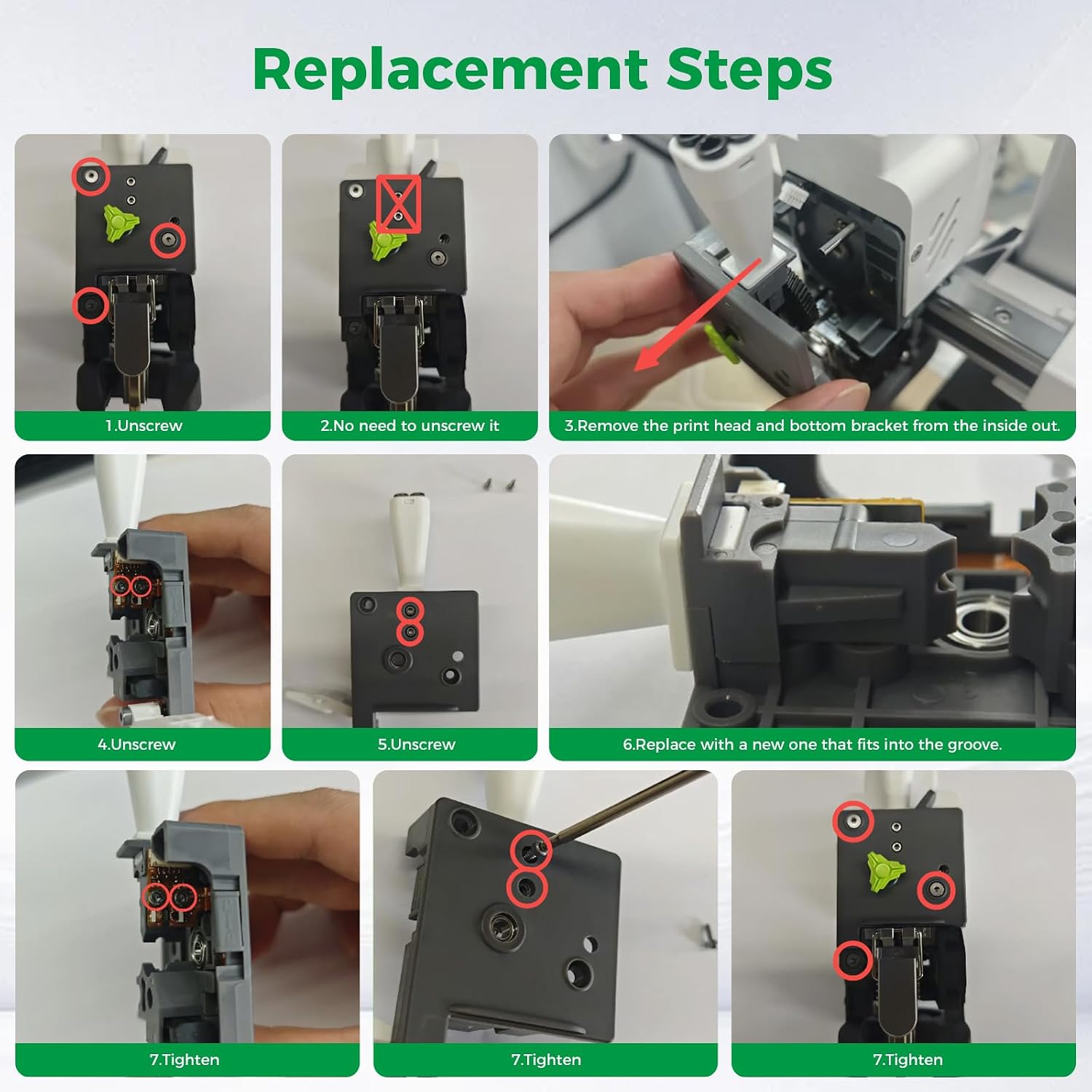 Replacement Steps

1.Unscrew

2.No need to unscrew it

3.Remove the print head and bottom bracket from the inside out.

4.Unscrew

5.Unscrew

6.Replace with a new one that fits into the groove.

7.Tighten

7.Tighten

7.Tighten