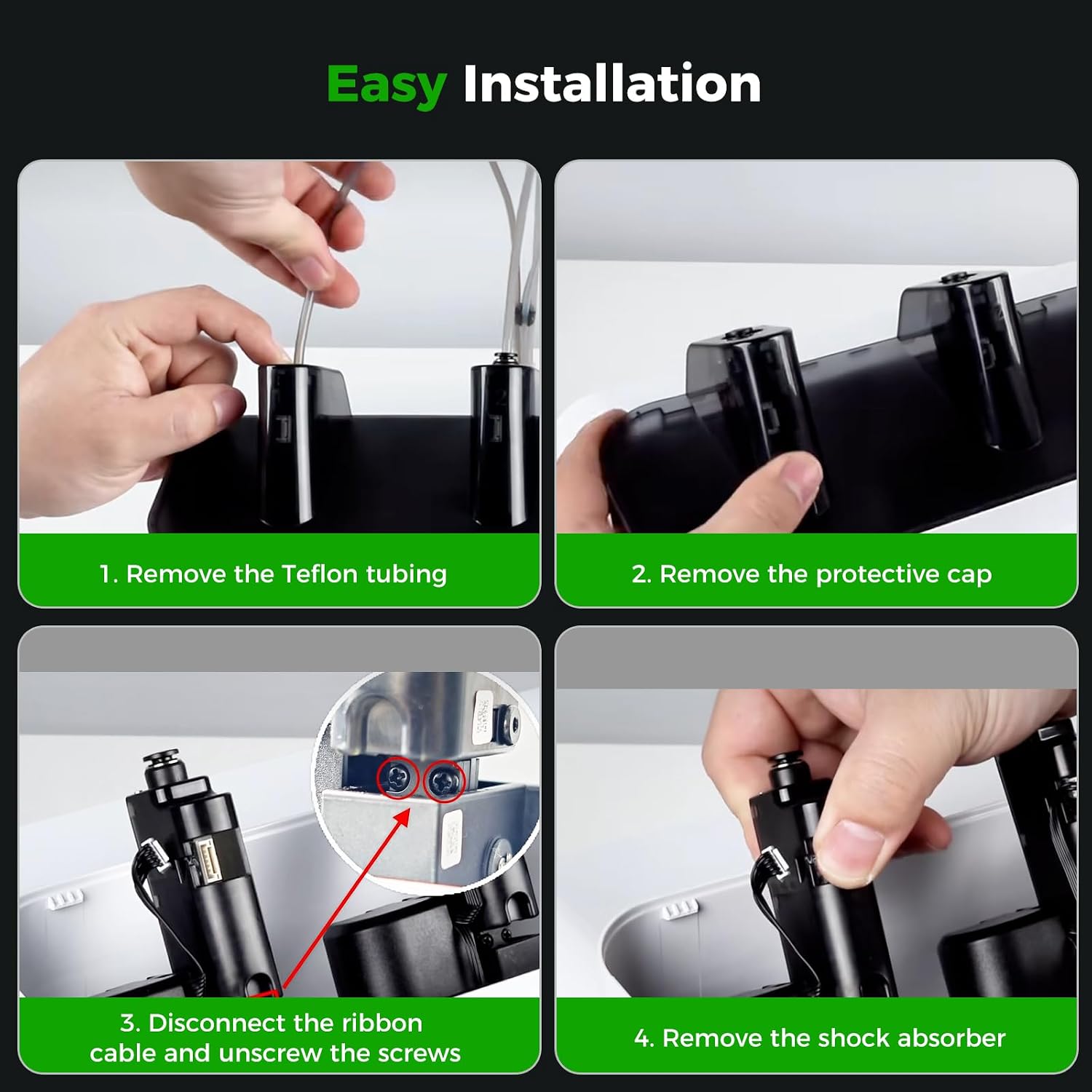 Easy Installation

1. Remove the Teflon tubing

2. Remove the protective cap

3. Disconnect the ribbon cable and unscrew the screws

4. Remove the shock absorber