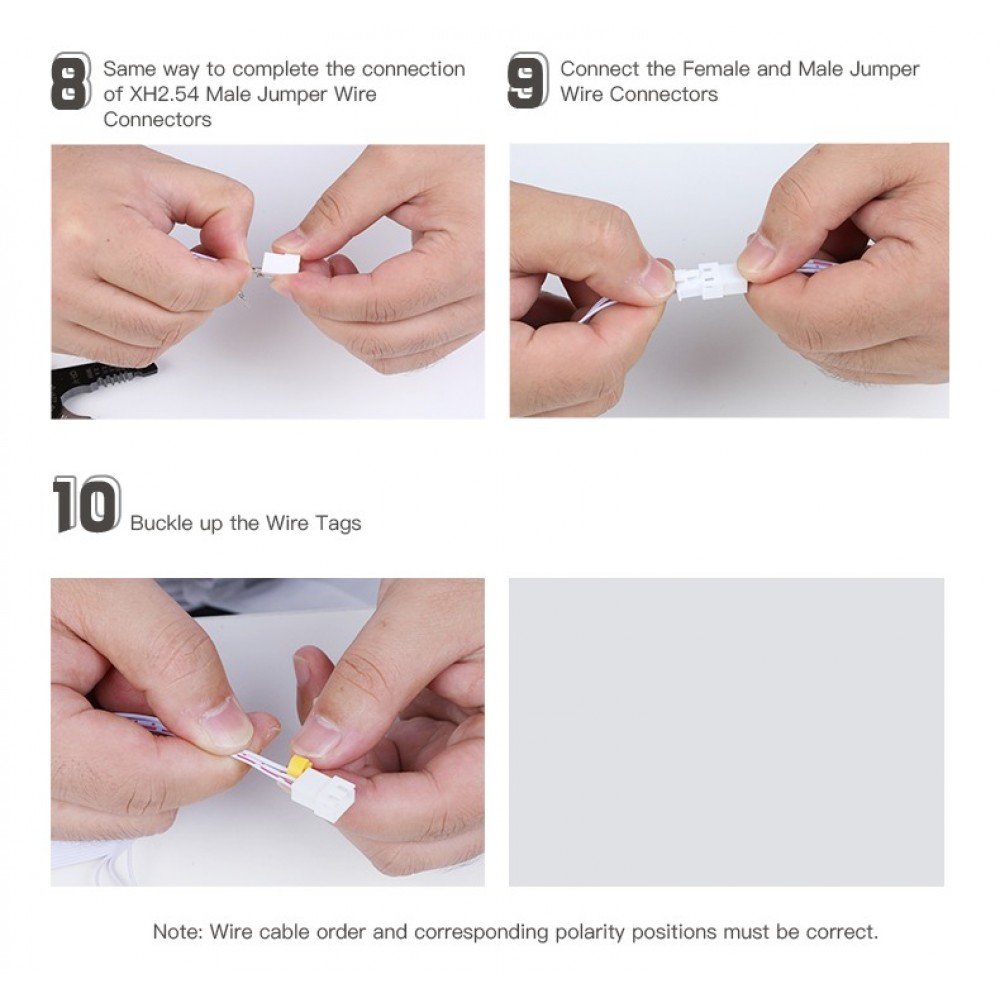 8 Same way to complete the connection of XH2.54 Male Jumper Wire Connectors

9 Connect the Female and Male Jumper Wire Connectors

10 Buckle up the Wire Tags

Note: Wire cable order and corresponding polarity positions must be correct.