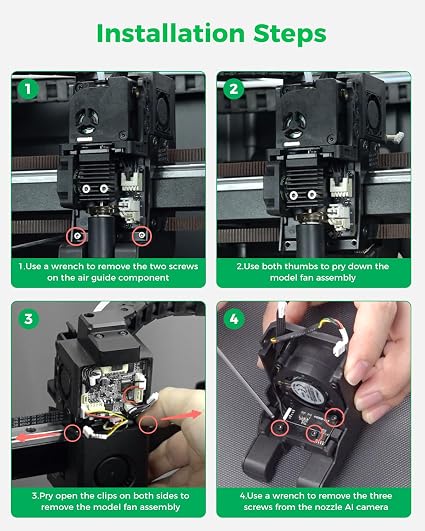 Installation Steps

1

1.Use a wrench to remove the two screws on the air guide component

2

2.Use both thumbs to pry down the model fan assembly

3

3.Pry open the clips on both sides to remove the model fan assembly

4

4.Use a wrench to remove the three screws from the nozzle AI camera